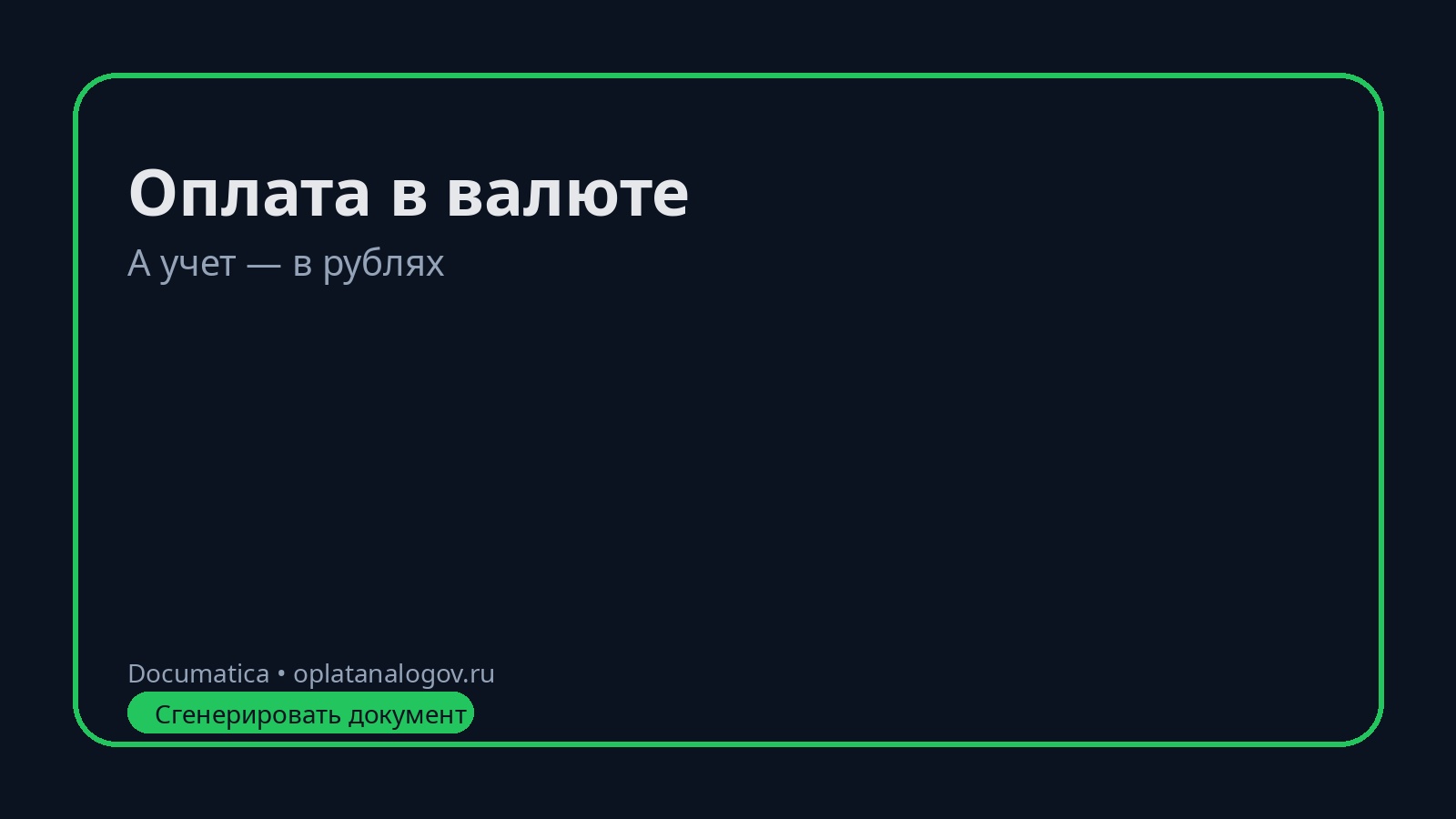 Оплата в валюте

А учет — в рублях

Documatica • oplatanalogov.ru

Сгенерировать документ